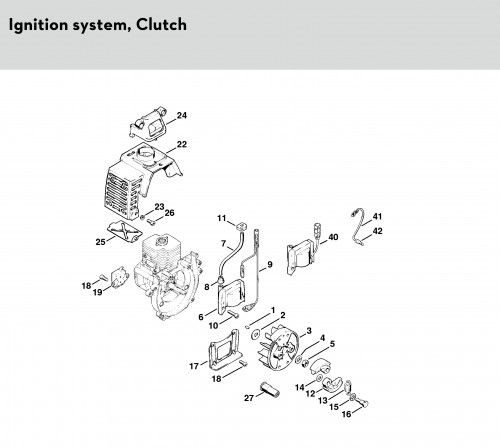 Ignition system, Clutch

24
22
23
26
25
11
7
41
42
40
9
8
18
19
6
10
1
2
3
4
5
17
18
14
12
13
15
16
27